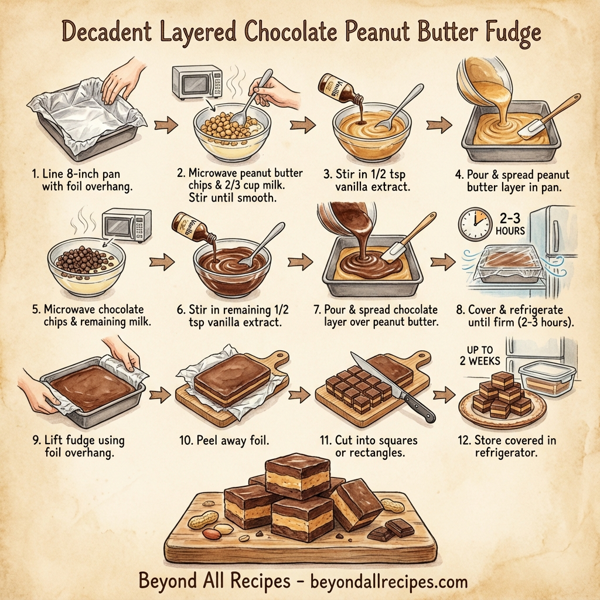 Decadent Layered Chocolate Peanut Butter Fudge

1. Line 8-inch pan with foil overhang.

2. Microwave peanut butter chips & 2/3 cup milk. Stir until smooth.

3. Stir in 1/2 tsp vanilla extract.

4. Pour & spread peanut butter layer in pan.

5. Microwave chocolate chips & remaining milk.

6. Stir in remaining 1/2 tsp vanilla extract.

7. Pour & spread chocolate layer over peanut butter.

2-3 HOURS

8. Cover & refrigerate until firm (2-3 hours).

9. Lift fudge using foil overhang.

10. Peel away foil.

11. Cut into squares or rectangles.

UP TO 2 WEEKS

12. Store covered in refrigerator.

Beyond All Recipes - beyondallrecipes.com