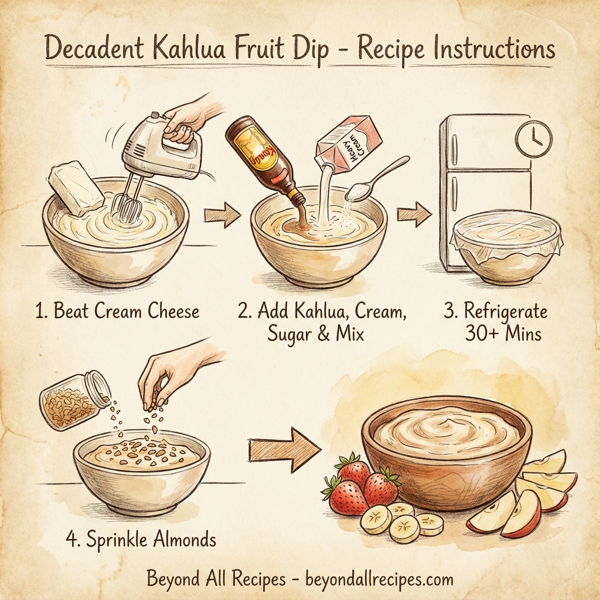 Decadent Kahlua Fruit Dip - Recipe Instructions

Kahlua

Heavy Cream

1. Beat Cream Cheese

2. Add Kahlua, Cream, Sugar & Mix

3. Refrigerate 30+ Mins

4. Sprinkle Almonds

Beyond All Recipes - beyondallrecipes.com