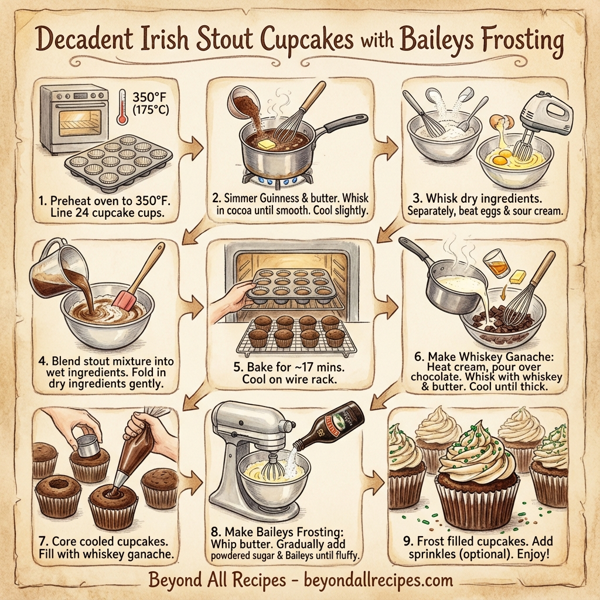 Decadent Irish Stout Cupcakes with Baileys Frosting

350°F (175°C)

1. Preheat oven to 350°F. Line 24 cupcake cups.

2. Simmer Guinness & butter. Whisk in cocoa until smooth. Cool slightly.

3. Whisk dry ingredients. Separately, beat eggs & sour cream.

4. Blend stout mixture into wet ingredients. Fold in dry ingredients gently.

5. Bake for ~17 mins. Cool on wire rack.

6. Make Whiskey Ganache: Heat cream, pour over chocolate. Whisk with whiskey & butter. Cool until thick.

7. Core cooled cupcakes. Fill with whiskey ganache.

8. Make Baileys Frosting: Whip butter. Gradually add powdered sugar & Baileys until fluffy.

9. Frost filled cupcakes. Add sprinkles (optional). Enjoy!

Beyond All Recipes - beyondallrecipes.com