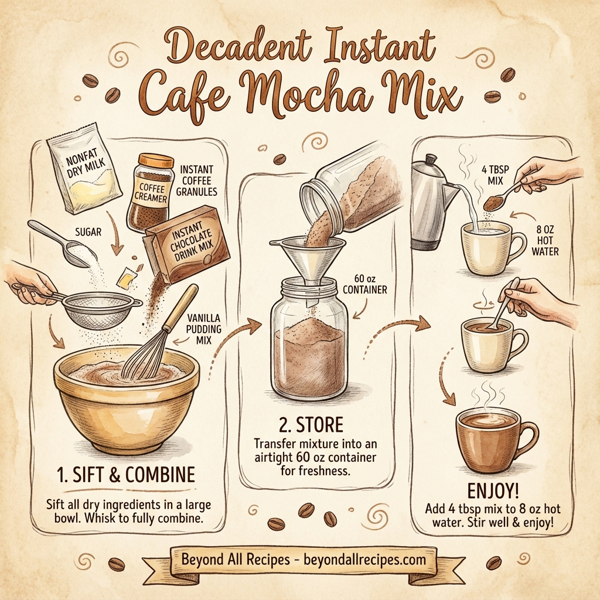 Decadent Instant
Cafe Mocha Mix

NONFAT DRY MILK

COFFEE CREAMER

INSTANT COFFEE GRANULES

SUGAR

INSTANT CHOCOLATE DRINK MIX

VANILLA PUDDING MIX

1. SIFT & COMBINE

Sift all dry ingredients in a large bowl. Whisk to fully combine.

60 oz CONTAINER

2. STORE

Transfer mixture into an airtight 60 oz container for freshness.

4 TBSP MIX

8 OZ HOT WATER

ENJOY!

Add 4 tbsp mix to 8 oz hot water. Stir well & enjoy!

Beyond All Recipes - beyondallrecipes.com