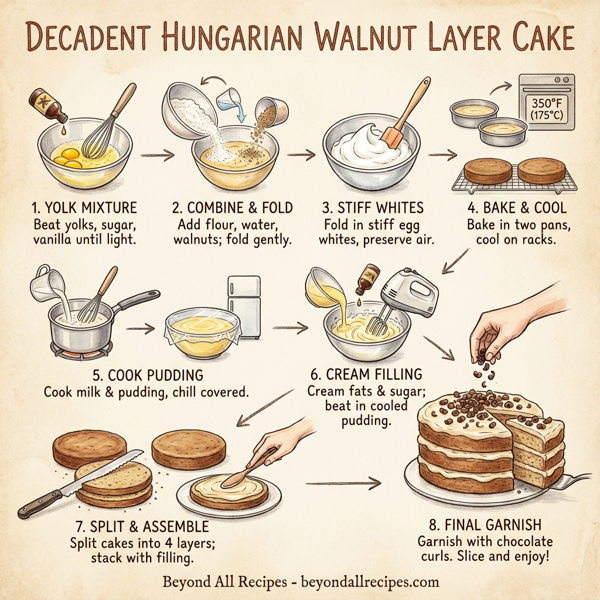 DECADENT HUNGARIAN WALNUT LAYER CAKE

350°F (175°C)

1. YOLK MIXTURE
Beat yolks, sugar, vanilla until light.

2. COMBINE & FOLD
Add flour, water, walnuts; fold gently.

3. STIFF WHITES
Fold in stiff egg whites, preserve air.

4. BAKE & COOL
Bake in two pans, cool on racks.

5. COOK PUDDING
Cook milk & pudding, chill covered.

6. CREAM FILLING
Cream fats & sugar; beat in cooled pudding.

7. SPLIT & ASSEMBLE
Split cakes into 4 layers; stack with filling.

8. FINAL GARNISH
Garnish with chocolate curls. Slice and enjoy!

Beyond All Recipes - beyondallrecipes.com