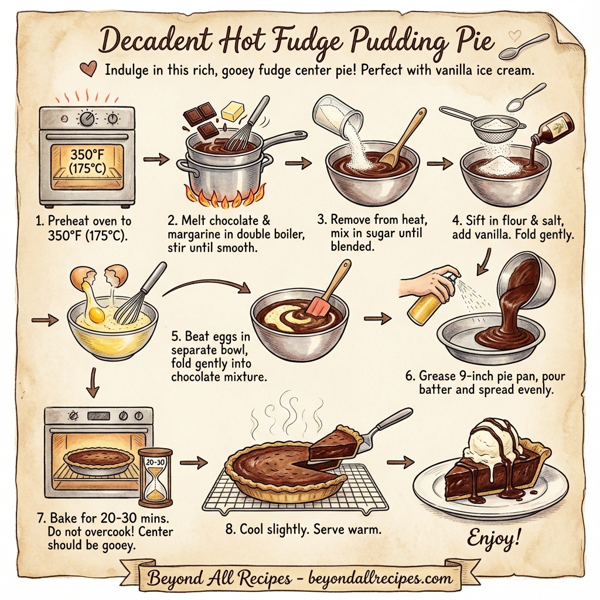 Decadent Hot Fudge Pudding Pie

Indulge in this rich, gooey fudge center pie! Perfect with vanilla ice cream.

350°F (175°C)

1. Preheat oven to 350°F (175°C).

2. Melt chocolate & margarine in double boiler, stir until smooth.

3. Remove from heat, mix in sugar until blended.

4. Sift in flour & salt, add vanilla. Fold gently.

5. Beat eggs in separate bowl, fold gently into chocolate mixture.

6. Grease 9-inch pie pan, pour batter and spread evenly.

20-30

7. Bake for 20-30 mins. Do not overcook! Center should be gooey.

8. Cool slightly. Serve warm.

Enjoy!

Beyond All Recipes - beyondallrecipes.com