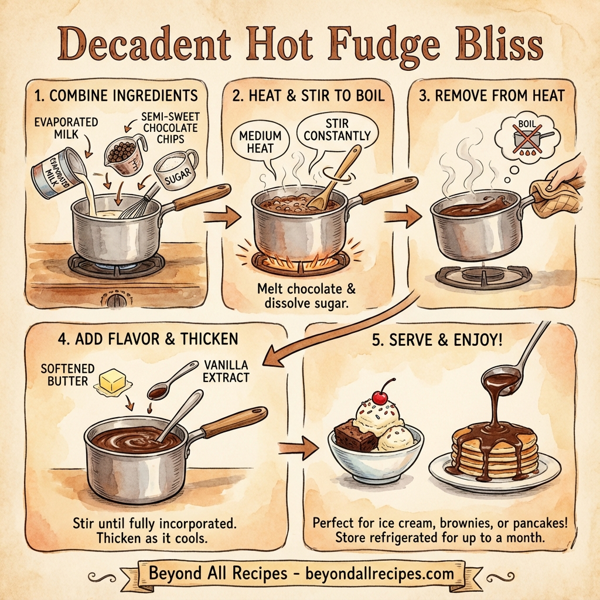 Decadent Hot Fudge Bliss

1. COMBINE INGREDIENTS

EVAPORATED MILK

SEMI-SWEET CHOCOLATE CHIPS

EVAPORATED MILK

SUGAR

2. HEAT & STIR TO BOIL

MEDIUM HEAT

STIR CONSTANTLY

Melt chocolate & dissolve sugar.

3. REMOVE FROM HEAT

BOIL

4. ADD FLAVOR & THICKEN

SOFTENED BUTTER

VANILLA EXTRACT

Stir until fully incorporated. Thicken as it cools.

5. SERVE & ENJOY!

Perfect for ice cream, brownies, or pancakes! Store refrigerated for up to a month.

Beyond All Recipes - beyondallrecipes.com