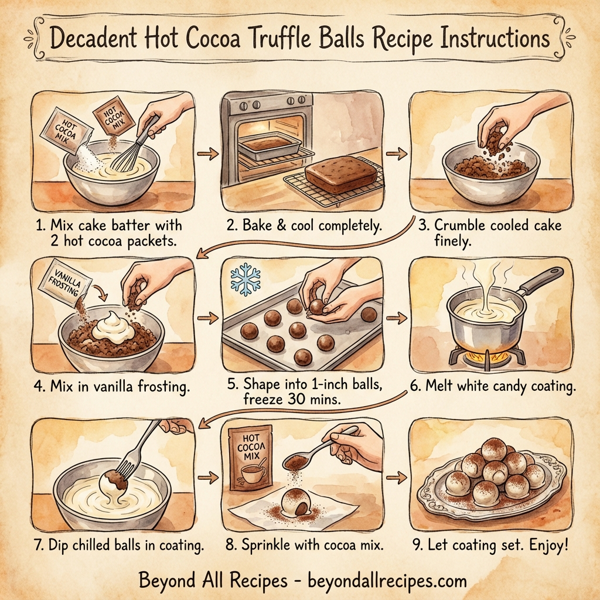 Decadent Hot Cocoa Truffle Balls Recipe Instructions

HOT COCOA MIX

HOT COCOA MIX

1. Mix cake batter with 2 hot cocoa packets.

2. Bake & cool completely.

3. Crumble cooled cake finely.

VANILLA FROSTING

4. Mix in vanilla frosting.

5. Shape into 1-inch balls, freeze 30 mins.

6. Melt white candy coating.

7. Dip chilled balls in coating.

HOT COCOA MIX

8. Sprinkle with cocoa mix.

9. Let coating set. Enjoy!

Beyond All Recipes - beyondallrecipes.com