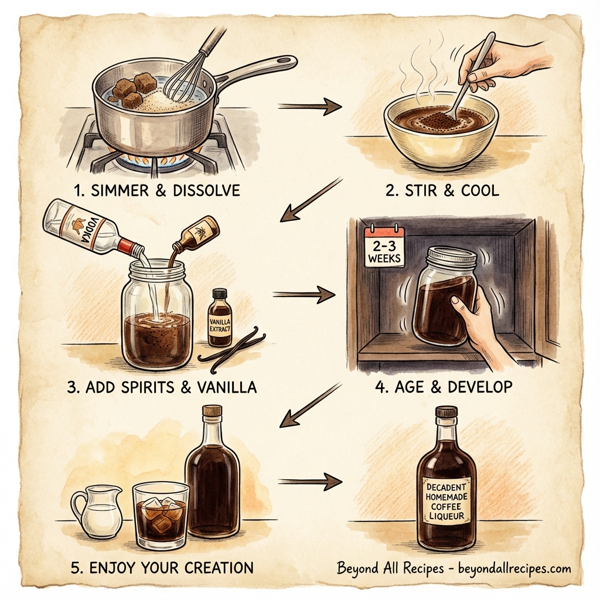 1. SIMMER & DISSOLVE

2. STIR & COOL

VODKA

VANILLA EXTRACT

3. ADD SPIRITS & VANILLA

2-3 WEEKS

4. AGE & DEVELOP

5. ENJOY YOUR CREATION

DECADENT HOMEMADE COFFEE LIQUEUR

Beyond All Recipes - beyondallrecipes.com