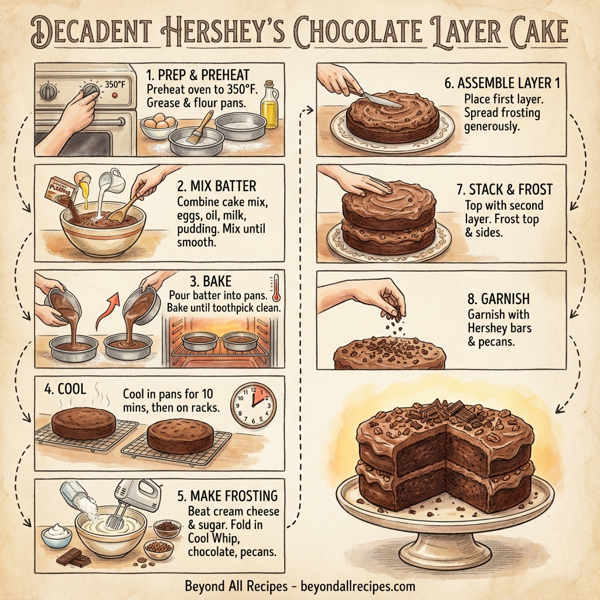 DECADENT HERSHEY'S CHOCOLATE LAYER CAKE

350°F

1. PREP & PREHEAT
Preheat oven to 350°F. Grease & flour pans.

PUDDING

2. MIX BATTER
Combine cake mix, eggs, oil, milk, pudding. Mix until smooth.

3. BAKE
Pour batter into pans. Bake until toothpick clean.

4. COOL
Cool in pans for 10 mins, then on racks.

5. MAKE FROSTING
Beat cream cheese & sugar. Fold in Cool Whip, chocolate, pecans.

6. ASSEMBLE LAYER 1
Place first layer. Spread frosting generously.

7. STACK & FROST
Top with second layer. Frost top & sides.

8. GARNISH
Garnish with Hershey bars & pecans.

Beyond All Recipes - beyondallrecipes.com