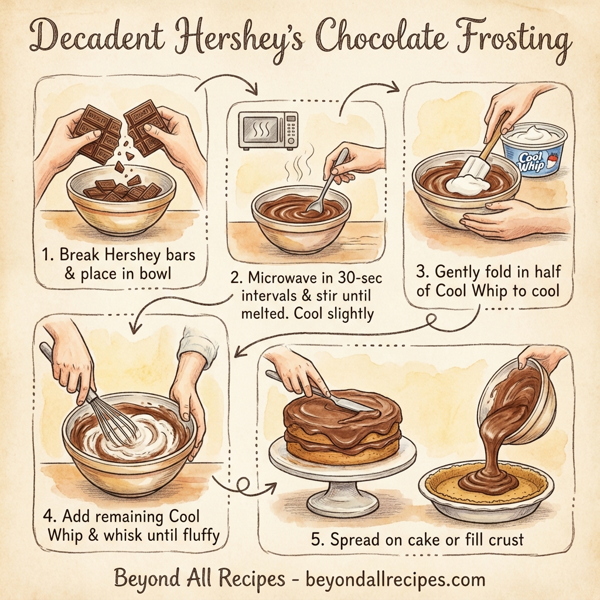 Decadent Hershey's Chocolate Frosting

1. Break Hershey bars & place in bowl

2. Microwave in 30-sec intervals & stir until melted. Cool slightly

Cool Whip

3. Gently fold in half of Cool Whip to cool

4. Add remaining Cool Whip & whisk until fluffy

5. Spread on cake or fill crust

Beyond All Recipes - beyondallrecipes.com