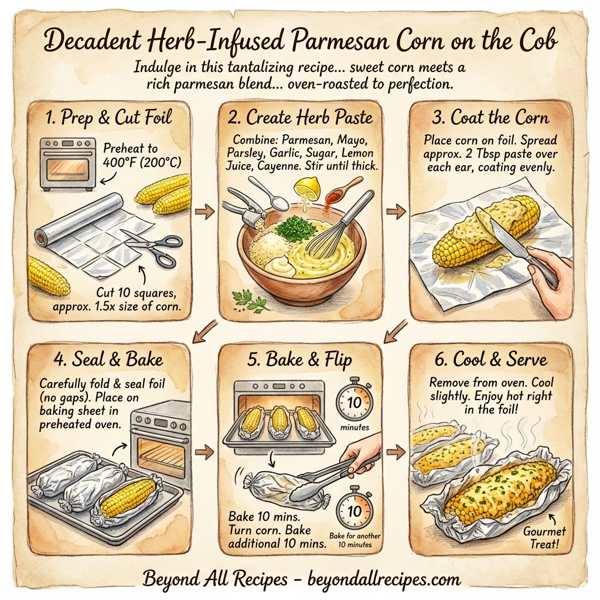 Decadent Herb-Infused Parmesan Corn on the Cob

Indulge in this tantalizing recipe... sweet corn meets a rich parmesan blend... oven-roasted to perfection.

1. Prep & Cut Foil

Preheat to 400°F (200°C)

Cut 10 squares, approx. 1.5x size of corn.

2. Create Herb Paste

Combine: Parmesan, Mayo, Parsley, Garlic, Sugar, Lemon Juice, Cayenne. Stir until thick.

3. Coat the Corn

Place corn on foil. Spread approx. 2 Tbsp paste over each ear, coating evenly.

4. Seal & Bake

Carefully fold & seal foil (no gaps). Place on baking sheet in preheated oven.

5. Bake & Flip

10 minutes

10 Bake for another 10 minutes

Bake 10 mins. Turn corn. Bake additional 10 mins.

6. Cool & Serve

Remove from oven. Cool slightly. Enjoy hot right in the foil!

Gourmet Treat!

Beyond All Recipes - beyondallrecipes.com