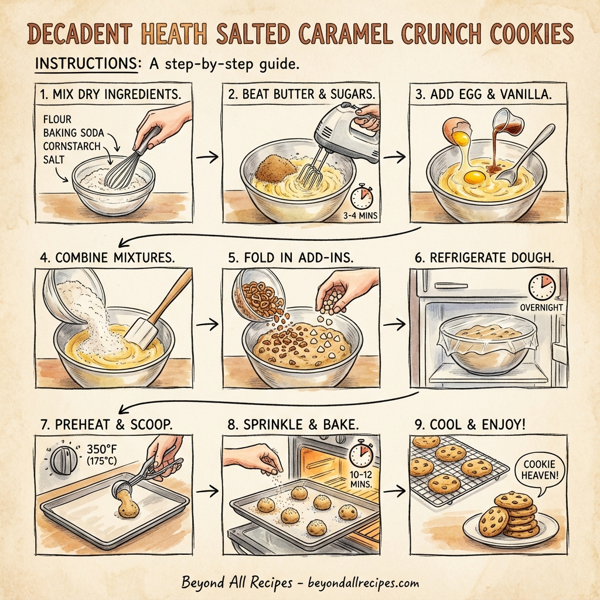 DECADENT HEATH SALTED CARAMEL CRUNCH COOKIES

INSTRUCTIONS: A step-by-step guide.

1. MIX DRY INGREDIENTS.

FLOUR
BAKING SODA
CORNSTARCH
SALT

2. BEAT BUTTER & SUGARS.

3-4 MINS

3. ADD EGG & VANILLA.

4. COMBINE MIXTURES.

5. FOLD IN ADD-INS.

6. REFRIGERATE DOUGH.

OVERNIGHT

7. PREHEAT & SCOOP.

350°F (175°C)

8. SPRINKLE & BAKE.

10-12 MINS.

9. COOL & ENJOY!

COOKIE HEAVEN!

Beyond All Recipes - beyondallrecipes.com