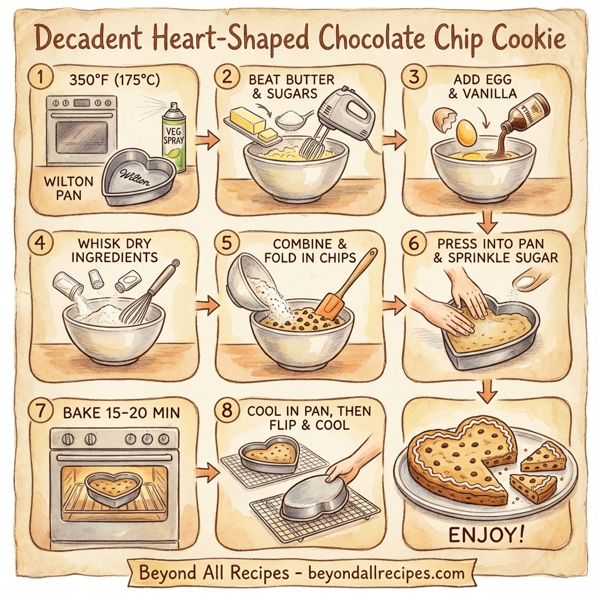 Decadent Heart-Shaped Chocolate Chip Cookie

1 350°F (175°C)

VEG SPRAY

WILTON PAN

Wilton

2 BEAT BUTTER & SUGARS

3 ADD EGG & VANILLA

VANILLA

4 WHISK DRY INGREDIENTS

5 COMBINE & FOLD IN CHIPS

6 PRESS INTO PAN & SPRINKLE SUGAR

7 BAKE 15-20 MIN

8 COOL IN PAN, THEN FLIP & COOL

ENJOY!

Beyond All Recipes - beyondallrecipes.com