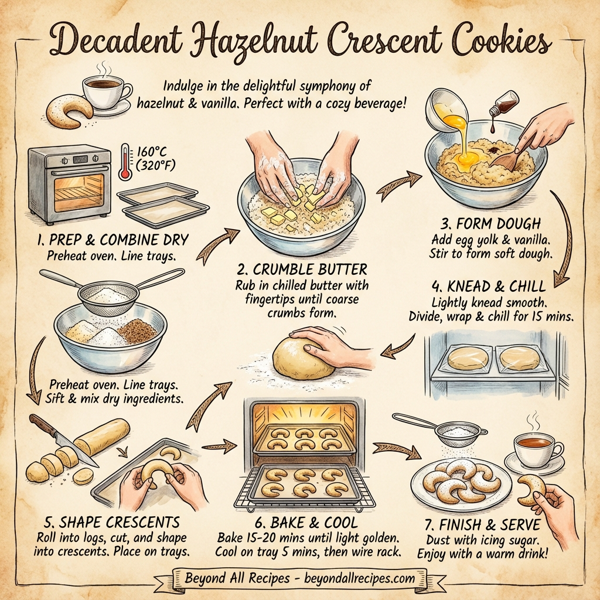 Decadent Hazelnut Crescent Cookies

Indulge in the delightful symphony of hazelnut & vanilla. Perfect with a cozy beverage!

160°C (320°F)

1. PREP & COMBINE DRY
Preheat oven. Line trays.

Preheat oven. Line trays. Sift & mix dry ingredients.

2. CRUMBLE BUTTER
Rub in chilled butter with fingertips until coarse crumbs form.

3. FORM DOUGH
Add egg yolk & vanilla. Stir to form soft dough.

4. KNEAD & CHILL
Lightly knead smooth. Divide, wrap & chill for 15 mins.

5. SHAPE CRESCENTS
Roll into logs, cut, and shape into crescents. Place on trays.

6. BAKE & COOL
Bake 15-20 mins until light golden. Cool on tray 5 mins, then wire rack.

7. FINISH & SERVE
Dust with icing sugar. Enjoy with a warm drink!

Beyond All Recipes - beyondallrecipes.com