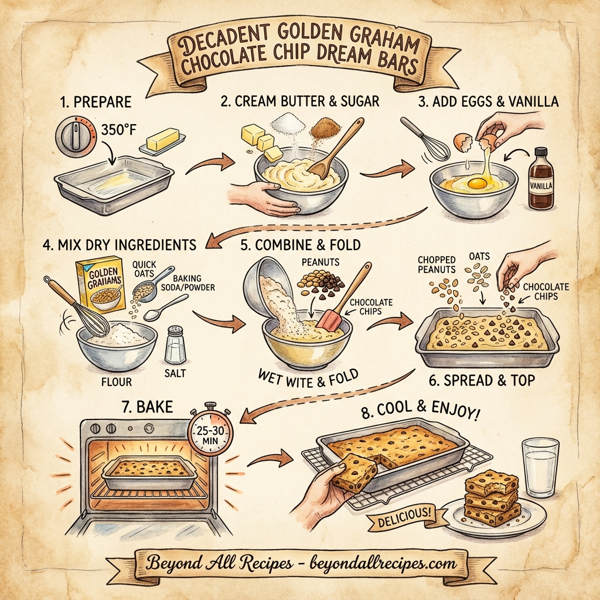 DECADENT GOLDEN GRAHAM CHOCOLATE CHIP DREAM BARS

1. PREPARE

350°F

2. CREAM BUTTER & SUGAR

3. ADD EGGS & VANILLA

VANILLA

4. MIX DRY INGREDIENTS

GOLDEN GRAHAMS

QUICK OATS

BAKING SODA/POWDER

FLOUR

SALT

5. COMBINE & FOLD

PEANUTS

CHOCOLATE CHIPS

WET WITE & FOLD

CHOPPED PEANUTS

OATS

CHOCOLATE CHIPS

6. SPREAD & TOP

7. BAKE

25-30 MIN

8. COOL & ENJOY!

DELICIOUS!

Beyond All Recipes - beyondallrecipes.com