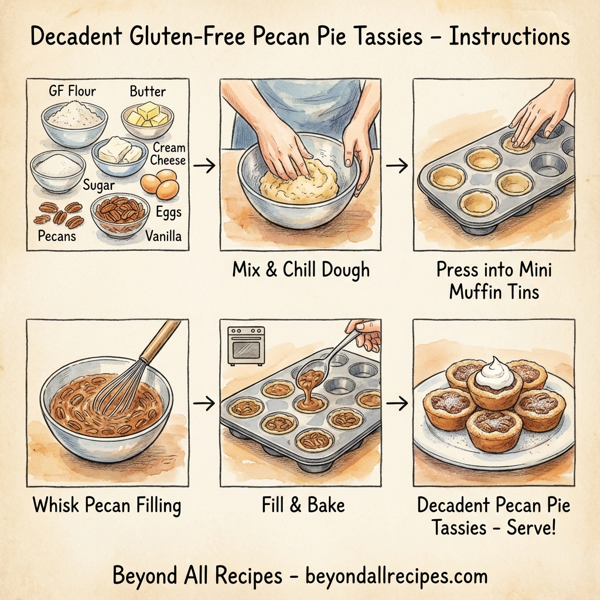 Decadent Gluten-Free Pecan Pie Tassies – Instructions

GF Flour
Butter
Cream Cheese
Sugar
Eggs
Pecans
Vanilla

Mix & Chill Dough

Press into Mini Muffin Tins

Whisk Pecan Filling

Fill & Bake

Decadent Pecan Pie Tassies – Serve!

Beyond All Recipes – beyondallrecipes.com