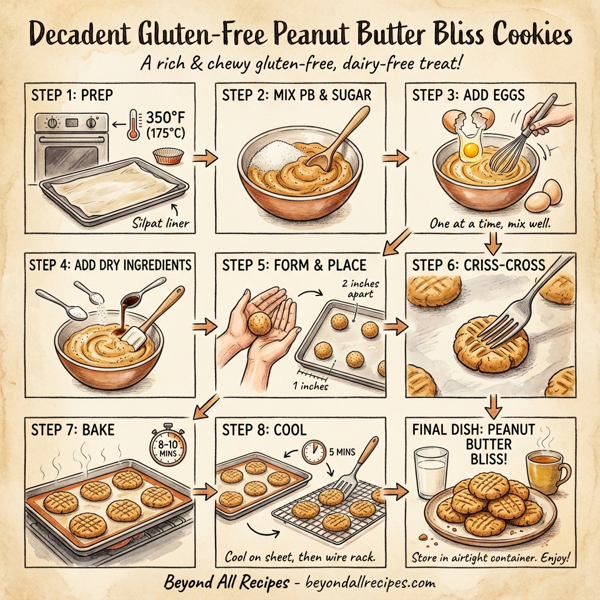 Decadent Gluten-Free Peanut Butter Bliss Cookies

A rich & chewy gluten-free, dairy-free treat!

STEP 1: PREP

350°F (175°C)

Silpat liner

STEP 2: MIX PB & SUGAR

STEP 3: ADD EGGS

One at a time, mix well.

STEP 4: ADD DRY INGREDIENTS

STEP 5: FORM & PLACE

2 inches apart

1 inches

STEP 6: CRISS-CROSS

STEP 7: BAKE

8-10 MINS

STEP 8: COOL

5 MINS

Cool on sheet, then wire rack.

FINAL DISH: PEANUT BUTTER BLISS!

Store in airtight container. Enjoy!

Beyond All Recipes - beyondallrecipes.com