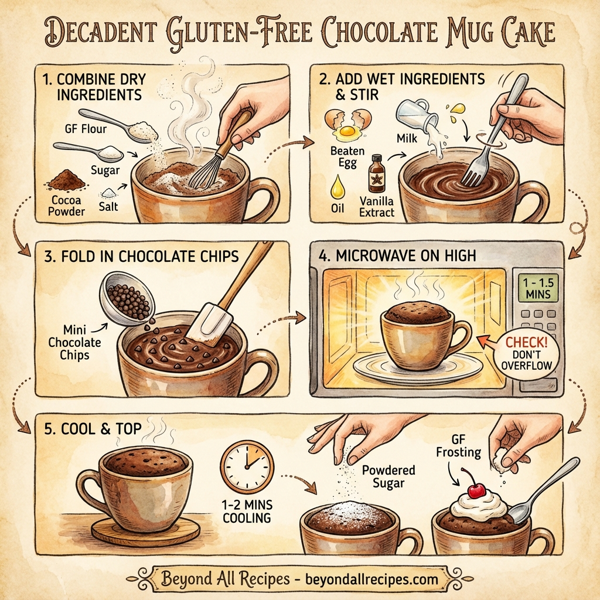 DECADENT GLUTEN-FREE CHOCOLATE MUG CAKE

1. COMBINE DRY INGREDIENTS

GF Flour

Sugar

Cocoa Powder

Salt

2. ADD WET INGREDIENTS & STIR

Beaten Egg

Milk

Oil

Vanilla Extract

3. FOLD IN CHOCOLATE CHIPS

Mini Chocolate Chips

4. MICROWAVE ON HIGH

1 - 1.5 MINS

CHECK! DON'T OVERFLOW

5. COOL & TOP

1-2 MINS COOLING

Powdered Sugar

GF Frosting

Beyond All Recipes - beyondallrecipes.com