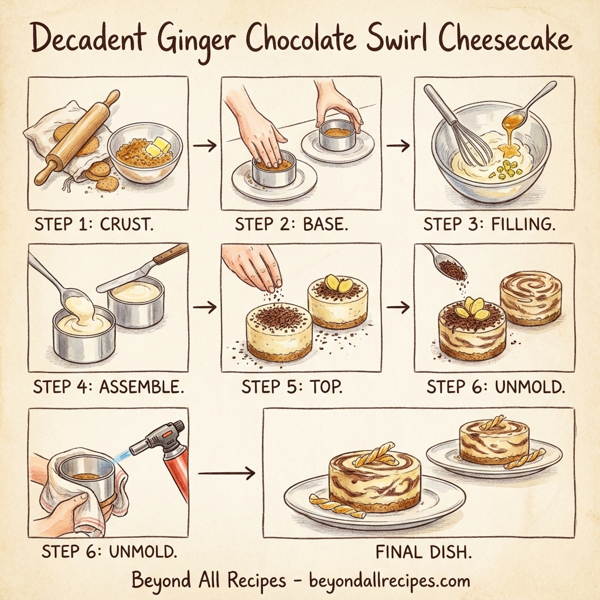 Decadent Ginger Chocolate Swirl Cheesecake

STEP 1: CRUST.

STEP 2: BASE.

STEP 3: FILLING.

STEP 4: ASSEMBLE.

STEP 5: TOP.

STEP 6: UNMOLD.

STEP 6: UNMOLD.

FINAL DISH.

Beyond All Recipes - beyondallrecipes.com