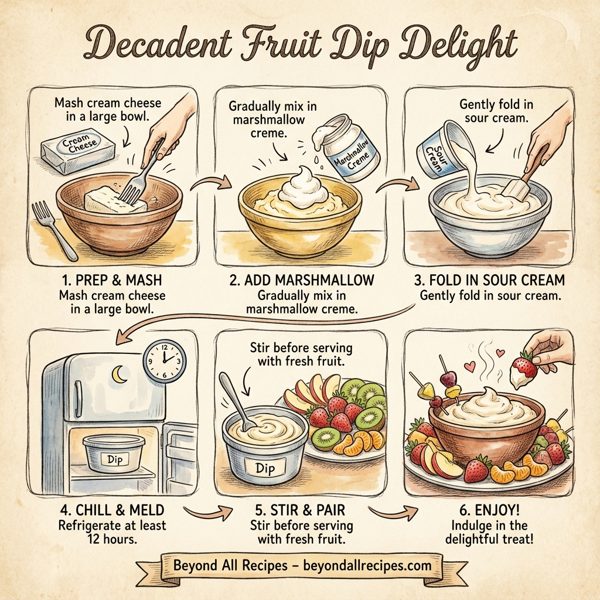 Decadent Fruit Dip Delight

Mash cream cheese in a large bowl.

Cream Cheese

1. PREP & MASH
Mash cream cheese in a large bowl.

Gradually mix in marshmallow creme.

Marshmallow Creme

2. ADD MARSHMALLOW
Gradually mix in marshmallow creme.

Gently fold in sour cream.

Sour Cream

3. FOLD IN SOUR CREAM
Gently fold in sour cream.

Dip

4. CHILL & MELD
Refrigerate at least 12 hours.

Stir before serving with fresh fruit.

Dip

5. STIR & PAIR
Stir before serving with fresh fruit.

6. ENJOY!
Indulge in the delightful treat!

Beyond All Recipes – beyondallrecipes.com