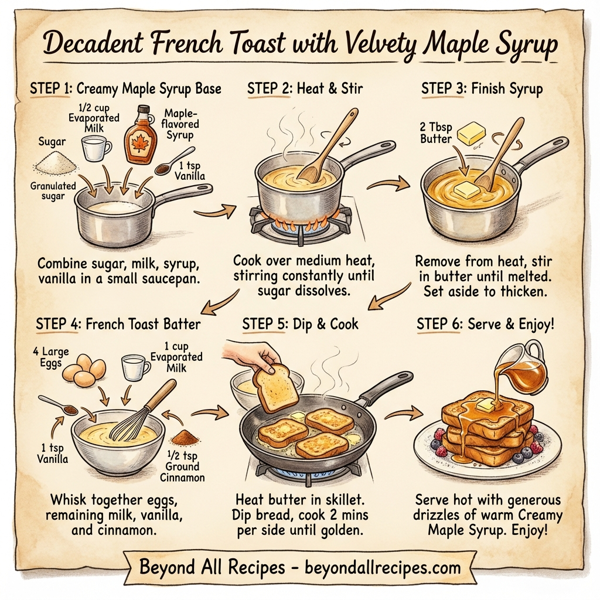 Decadent French Toast with Velvety Maple Syrup

STEP 1: Creamy Maple Syrup Base

1/2 cup Evaporated Milk

Maple-flavored Syrup

Sugar

1 tsp Vanilla

Granulated sugar

Combine sugar, milk, syrup, vanilla in a small saucepan.

STEP 2: Heat & Stir

Cook over medium heat, stirring constantly until sugar dissolves.

STEP 3: Finish Syrup

2 Tbsp Butter

Remove from heat, stir in butter until melted. Set aside to thicken.

STEP 4: French Toast Batter

4 Large Eggs

1 cup Evaporated Milk

1 tsp Vanilla

1/2 tsp Ground Cinnamon

Whisk together eggs, remaining milk, vanilla, and cinnamon.

STEP 5: Dip & Cook

Heat butter in skillet. Dip bread, cook 2 mins per side until golden.

STEP 6: Serve & Enjoy!

Serve hot with generous drizzles of warm Creamy Maple Syrup. Enjoy!

Beyond All Recipes - beyondallrecipes.com