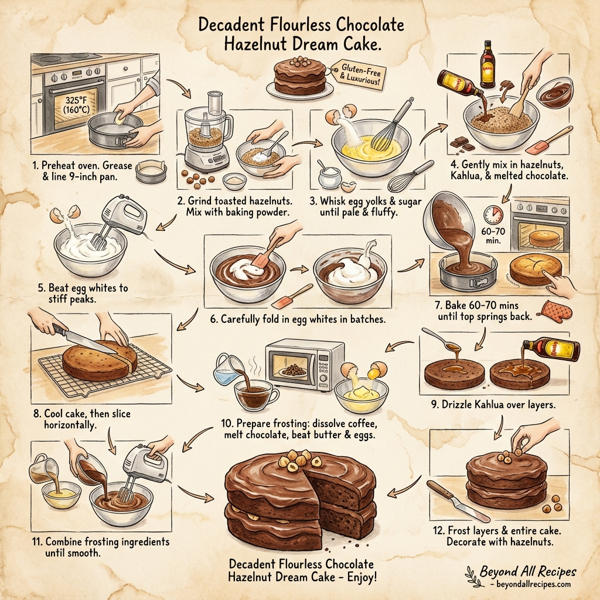 Decadent Flourless Chocolate Hazelnut Dream Cake.

Gluten-Free & Luxurious!

325°F (160°C)

1. Preheat oven. Grease & line 9-inch pan.

2. Grind toasted hazelnuts. Mix with baking powder.

3. Whisk egg yolks & sugar until pale & fluffy.

4. Gently mix in hazelnuts, Kahlua, & melted chocolate.

5. Beat egg whites to stiff peaks.

6. Carefully fold in egg whites in batches.

60-70 min.

7. Bake 60-70 mins until top springs back.

8. Cool cake, then slice horizontally.

9. Drizzle Kahlua over layers.

10. Prepare frosting: dissolve coffee, melt chocolate, beat butter & eggs.

11. Combine frosting ingredients until smooth.

12. Frost layers & entire cake. Decorate with hazelnuts.

Decadent Flourless Chocolate Hazelnut Dream Cake - Enjoy!

Beyond All Recipes
- beyondallrecipes.com