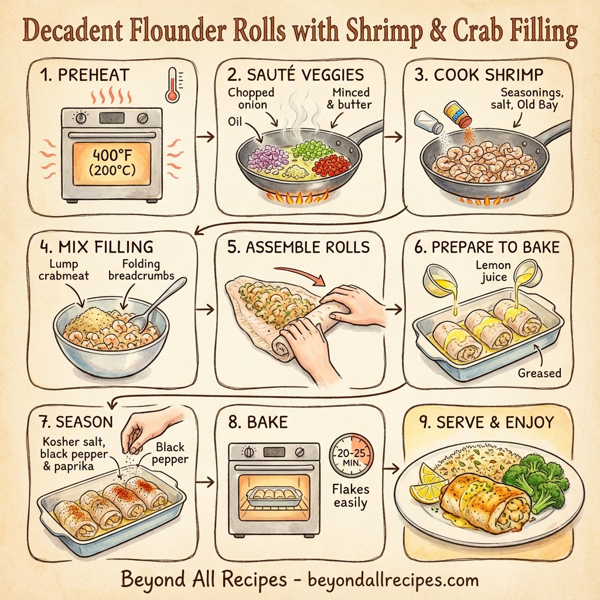 Decadent Flounder Rolls with Shrimp & Crab Filling

1. PREHEAT

400°F (200°C)

2. SAUTÉ VEGGIES

Chopped onion

Minced & butter

Oil

3. COOK SHRIMP

Seasonings, salt, Old Bay

4. MIX FILLING

Lump crabmeat

Folding breadcrumbs

5. ASSEMBLE ROLLS

6. PREPARE TO BAKE

Lemon juice

Greased

7. SEASON

Kosher salt, black pepper & paprika

Black pepper

8. BAKE

20-25 MIN.

Flakes easily

9. SERVE & ENJOY

Beyond All Recipes - beyondallrecipes.com