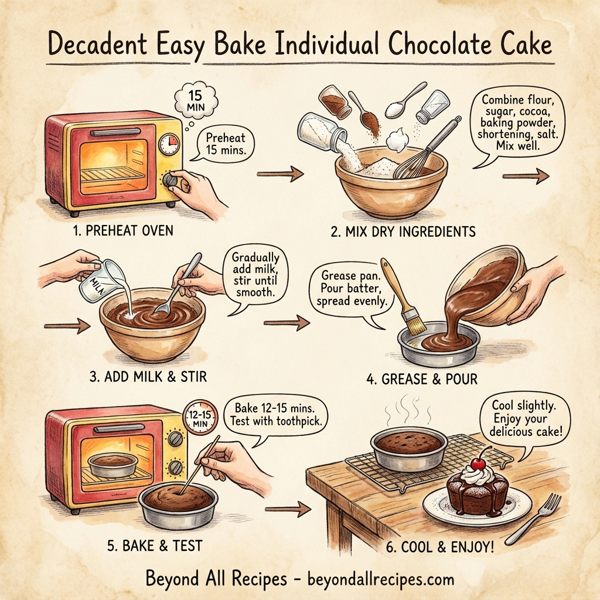 Decadent Easy Bake Individual Chocolate Cake

15 MIN

Preheat 15 mins.

1. PREHEAT OVEN

Combine flour, sugar, cocoa, baking powder, shortening, salt. Mix well.

2. MIX DRY INGREDIENTS

MILK

Gradually add milk, stir until smooth.

3. ADD MILK & STIR

Grease pan. Pour batter, spread evenly.

4. GREASE & POUR

12-15 MIN

Bake 12-15 mins. Test with toothpick.

5. BAKE & TEST

Cool slightly. Enjoy your delicious cake!

6. COOL & ENJOY!

Beyond All Recipes - beyondallrecipes.com