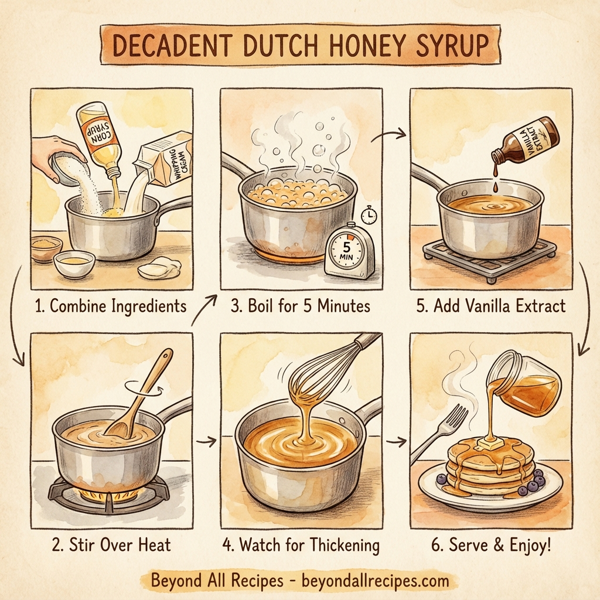 DECADENT DUTCH HONEY SYRUP

CORN SYRUP

WHIPPING CREAM

1. Combine Ingredients

5 MIN

3. Boil for 5 Minutes

VANILLA EXTRACT

5. Add Vanilla Extract

2. Stir Over Heat

4. Watch for Thickening

6. Serve & Enjoy!

Beyond All Recipes - beyondallrecipes.com