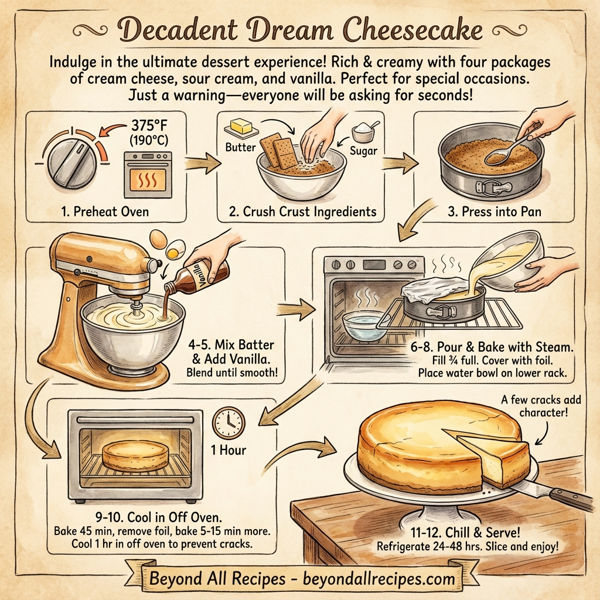 Decadent Dream Cheesecake

Indulge in the ultimate dessert experience! Rich & creamy with four packages of cream cheese, sour cream, and vanilla. Perfect for special occasions. Just a warning—everyone will be asking for seconds!

375°F (190°C)

1. Preheat Oven

Butter

Sugar

2. Crush Crust Ingredients

3. Press into Pan

Vanilla

4-5. Mix Batter & Add Vanilla. Blend until smooth!

6-8. Pour & Bake with Steam. Fill ¾ full. Cover with foil. Place water bowl on lower rack.

1 Hour

9-10. Cool in Off Oven. Bake 45 min, remove foil, bake 5-15 min more. Cool 1 hr in off oven to prevent cracks.

A few cracks add character!

11-12. Chill & Serve! Refrigerate 24-48 hrs. Slice and enjoy!

Beyond All Recipes - beyondallrecipes.com