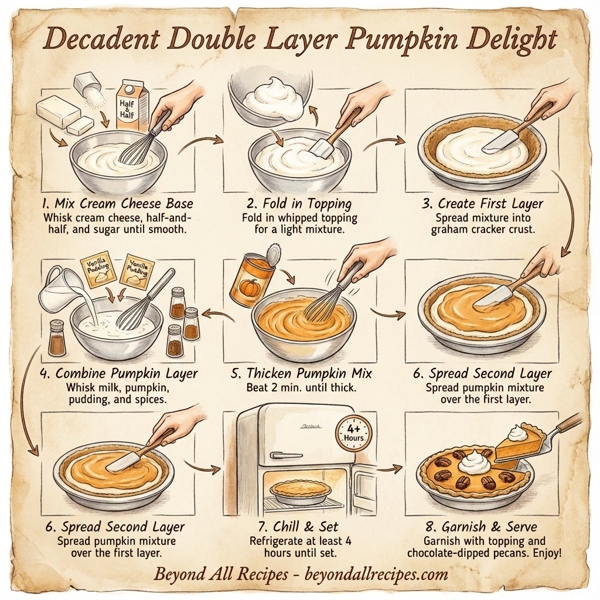 Decadent Double Layer Pumpkin Delight

Half & Half

1. Mix Cream Cheese Base
Whisk cream cheese, half-and-half, and sugar until smooth.

2. Fold in Topping
Fold in whipped topping for a light mixture.

3. Create First Layer
Spread mixture into graham cracker crust.

Vanilla Pudding

Vanilla Pudding

4. Combine Pumpkin Layer
Whisk milk, pumpkin, pudding, and spices.

5. Thicken Pumpkin Mix
Beat 2 min. until thick.

6. Spread Second Layer
Spread pumpkin mixture over the first layer.

4+ Hours

6. Spread Second Layer
Spread pumpkin mixture over the first layer.

7. Chill & Set
Refrigerate at least 4 hours until set.

8. Garnish & Serve
Garnish with topping and chocolate-dipped pecans. Enjoy!

Beyond All Recipes - beyondallrecipes.com