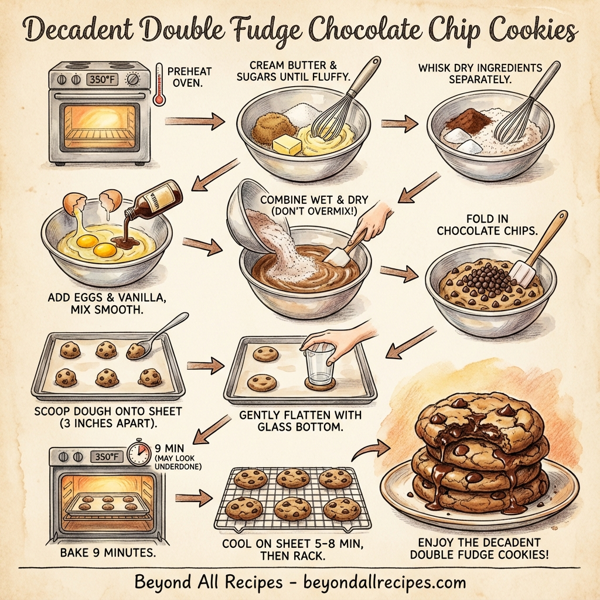 Decadent Double Fudge Chocolate Chip Cookies

350°F

PREHEAT OVEN.

CREAM BUTTER & SUGARS UNTIL FLUFFY.

WHISK DRY INGREDIENTS SEPARATELY.

ADD EGGS & VANILLA, MIX SMOOTH.

COMBINE WET & DRY (DON'T OVERMIX!)

FOLD IN CHOCOLATE CHIPS.

SCOOP DOUGH ONTO SHEET (3 INCHES APART).

GENTLY FLATTEN WITH GLASS BOTTOM.

350°F

9 MIN (MAY LOOK UNDERDONE)

BAKE 9 MINUTES.

COOL ON SHEET 5–8 MIN, THEN RACK.

ENJOY THE DECADENT DOUBLE FUDGE COOKIES!

Beyond All Recipes - beyondallrecipes.com