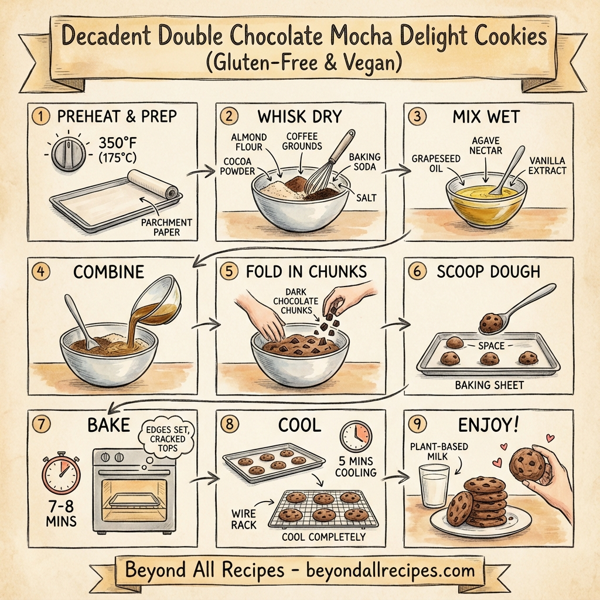 Decadent Double Chocolate Mocha Delight Cookies
(Gluten-Free & Vegan)

1 PREHEAT & PREP
350°F (175°C)
PARCHMENT PAPER

2 WHISK DRY
ALMOND FLOUR
COFFEE GROUNDS
COCOA POWDER
BAKING SODA
SALT

3 MIX WET
GRAPESEED OIL
AGAVE NECTAR
VANILLA EXTRACT

4 COMBINE

5 FOLD IN CHUNKS
DARK CHOCOLATE CHUNKS

6 SCOOP DOUGH
SPACE
BAKING SHEET

7 BAKE
EDGES SET, CRACKED TOPS
7-8 MINS

8 COOL
5 MINS COOLING
WIRE RACK
COOL COMPLETELY

9 ENJOY!
PLANT-BASED MILK

Beyond All Recipes - beyondallrecipes.com