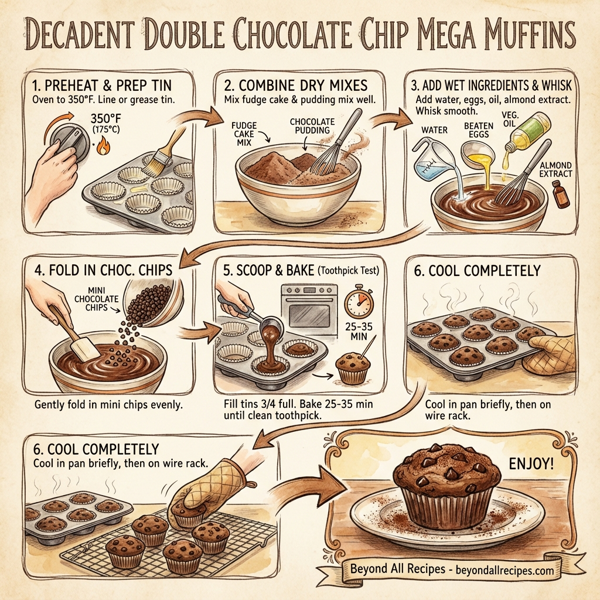 DECADENT DOUBLE CHOCOLATE CHIP MEGA MUFFINS

1. PREHEAT & PREP TIN
Oven to 350°F. Line or grease tin.
350°F (175°C)

2. COMBINE DRY MIXES
Mix fudge cake & pudding mix well.
FUDGE CAKE MIX
CHOCOLATE PUDDING

3. ADD WET INGREDIENTS & WHISK
Add water, eggs, oil, almond extract. Whisk smooth.
WATER
BEATEN EGGS
VEG. OIL
ALMOND EXTRACT

4. FOLD IN CHOC. CHIPS
MINI CHOCOLATE CHIPS
Gently fold in mini chips evenly.

5. SCOOP & BAKE (Toothpick Test)
25-35 MIN
Fill tins 3/4 full. Bake 25-35 min until clean toothpick.

6. COOL COMPLETELY
Cool in pan briefly, then on wire rack.

6. COOL COMPLETELY
Cool in pan briefly, then on wire rack.

ENJOY!

Beyond All Recipes - beyondallrecipes.com