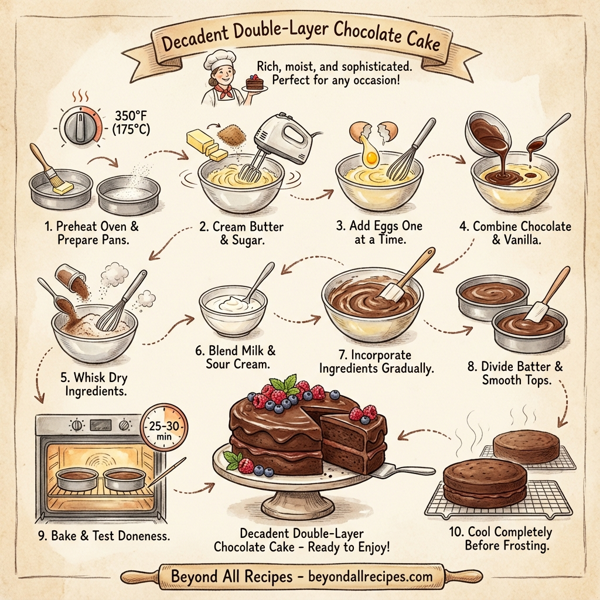 Decadent Double-Layer Chocolate Cake

Rich, moist, and sophisticated. Perfect for any occasion!

350°F (175°C)

1. Preheat Oven & Prepare Pans.

2. Cream Butter & Sugar.

3. Add Eggs One at a Time.

4. Combine Chocolate & Vanilla.

5. Whisk Dry Ingredients.

6. Blend Milk & Sour Cream.

7. Incorporate Ingredients Gradually.

8. Divide Batter & Smooth Tops.

25-30 min

9. Bake & Test Doneness.

Decadent Double-Layer Chocolate Cake - Ready to Enjoy!

10. Cool Completely Before Frosting.

Beyond All Recipes - beyondallrecipes.com