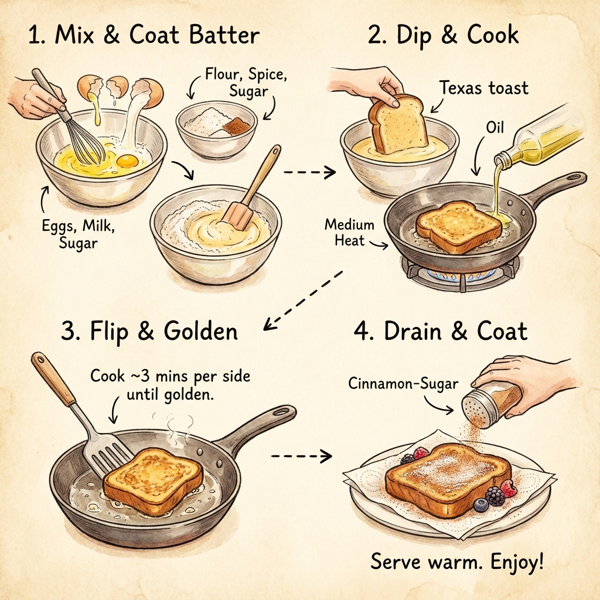 1. Mix & Coat Batter

Flour, Spice, Sugar

Eggs, Milk, Sugar

2. Dip & Cook

Texas toast

Oil

Medium Heat

3. Flip & Golden

Cook ~3 mins per side until golden.

4. Drain & Coat

Cinnamon-Sugar

Serve warm. Enjoy!