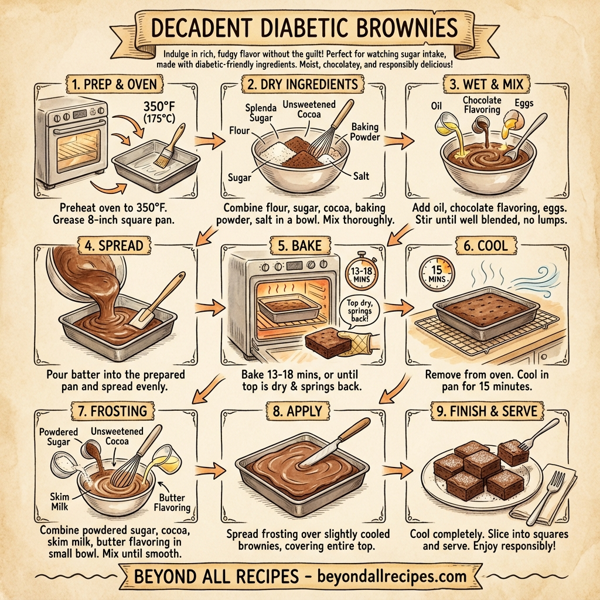 DECADENT DIABETIC BROWNIES

Indulge in rich, fudgy flavor without the guilt! Perfect for watching sugar intake, made with diabetic-friendly ingredients. Moist, chocolatey, and responsibly delicious!

1. PREP & OVEN

350°F (175°C)

Preheat oven to 350°F. Grease 8-inch square pan.

2. DRY INGREDIENTS

Splenda Sugar
Unsweetened Cocoa
Flour
Baking Powder
Sugar
Salt

Combine flour, sugar, cocoa, baking powder, salt in a bowl. Mix thoroughly.

3. WET & MIX

Oil
Chocolate Flavoring
Eggs

Add oil, chocolate flavoring, eggs. Stir until well blended, no lumps.

4. SPREAD

Pour batter into the prepared pan and spread evenly.

5. BAKE

13-18 MINS

Top dry, springs back!

Bake 13-18 mins, or until top is dry & springs back.

6. COOL

15 MINS

Remove from oven. Cool in pan for 15 minutes.

7. FROSTING

Powdered Sugar
Unsweetened Cocoa
Skim Milk
Butter Flavoring

Combine powdered sugar, cocoa, skim milk, butter flavoring in small bowl. Mix until smooth.

8. APPLY

Spread frosting over slightly cooled brownies, covering entire top.

9. FINISH & SERVE

Cool completely. Slice into squares and serve. Enjoy responsibly!

BEYOND ALL RECIPES - beyondallrecipes.com