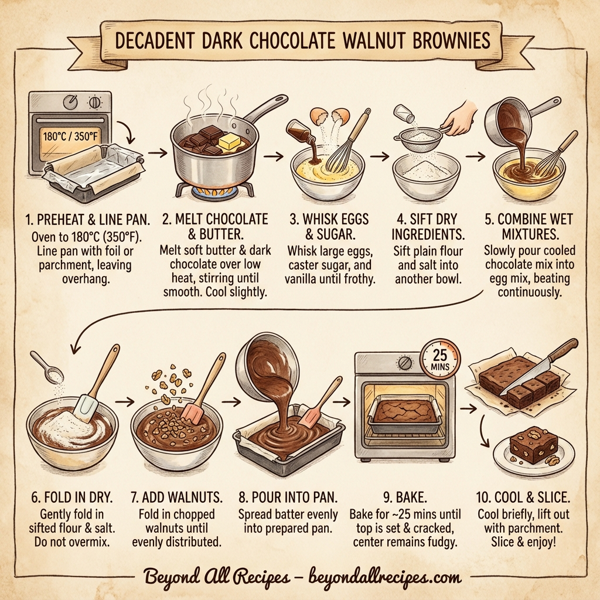 DECADENT DARK CHOCOLATE WALNUT BROWNIES

180°C / 350°F

1. PREHEAT & LINE PAN.
Oven to 180°C (350°F). Line pan with foil or parchment, leaving overhang.

2. MELT CHOCOLATE & BUTTER.
Melt soft butter & dark chocolate over low heat, stirring until smooth. Cool slightly.

3. WHISK EGGS & SUGAR.
Whisk large eggs, caster sugar, and vanilla until frothy.

4. SIFT DRY INGREDIENTS.
Sift plain flour and salt into another bowl.

5. COMBINE WET MIXTURES.
Slowly pour cooled chocolate mix into egg mix, beating continuously.

25 MINS

6. FOLD IN DRY.
Gently fold in sifted flour & salt. Do not overmix.

7. ADD WALNUTS.
Fold in chopped walnuts until evenly distributed.

8. POUR INTO PAN.
Spread batter evenly into prepared pan.

9. BAKE.
Bake for ~25 mins until top is set & cracked, center remains fudgy.

10. COOL & SLICE.
Cool briefly, lift out with parchment. Slice & enjoy!

Beyond All Recipes – beyondallrecipes.com