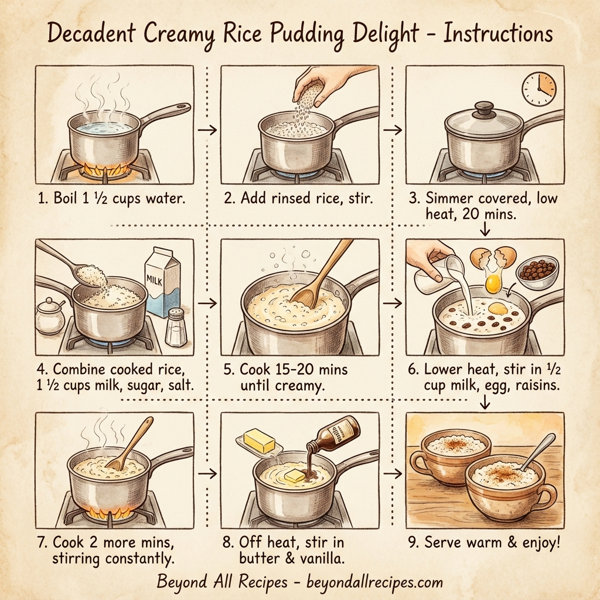 Decadent Creamy Rice Pudding Delight - Instructions

1. Boil 1 ½ cups water.

2. Add rinsed rice, stir.

3. Simmer covered, low heat, 20 mins.

MILK

4. Combine cooked rice, 1 ½ cups milk, sugar, salt.

5. Cook 15-20 mins until creamy.

6. Lower heat, stir in ½ cup milk, egg, raisins.

7. Cook 2 more mins, stirring constantly.

8. Off heat, stir in butter & vanilla.

9. Serve warm & enjoy!

Beyond All Recipes - beyondallrecipes.com