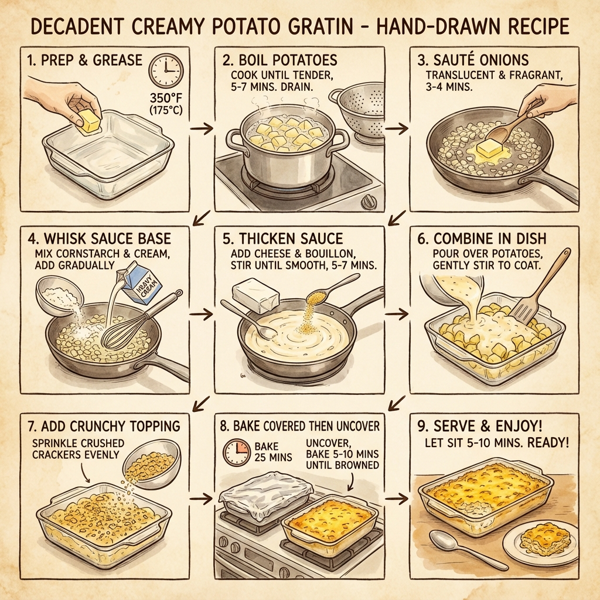 DECADENT CREAMY POTATO GRATIN - HAND-DRAWN RECIPE

1. PREP & GREASE
350°F (175°C)

2. BOIL POTATOES
COOK UNTIL TENDER, 5-7 MINS. DRAIN.

3. SAUTÉ ONIONS
TRANSLUCENT & FRAGRANT, 3-4 MINS.

4. WHISK SAUCE BASE
MIX CORNSTARCH & CREAM, ADD GRADUALLY
HEAVY CREAM

5. THICKEN SAUCE
ADD CHEESE & BOUILLON, STIR UNTIL SMOOTH, 5-7 MINS.

6. COMBINE IN DISH
POUR OVER POTATOES, GENTLY STIR TO COAT.

7. ADD CRUNCHY TOPPING
SPRINKLE CRUSHED CRACKERS EVENLY

8. BAKE COVERED THEN UNCOVER
BAKE 25 MINS
UNCOVER, BAKE 5-10 MINS UNTIL BROWNED

9. SERVE & ENJOY!
LET SIT 5-10 MINS. READY!