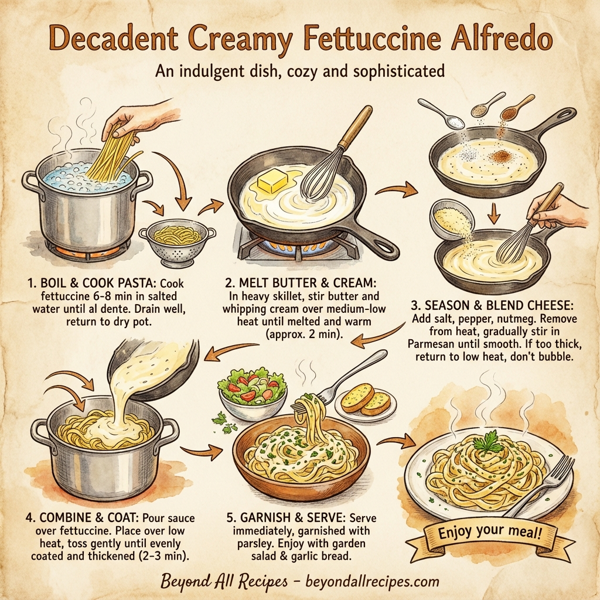 Decadent Creamy Fettuccine Alfredo

An indulgent dish, cozy and sophisticated

1. BOIL & COOK PASTA: Cook fettuccine 6-8 min in salted water until al dente. Drain well, return to dry pot.

2. MELT BUTTER & CREAM: In heavy skillet, stir butter and whipping cream over medium-low heat until melted and warm (approx. 2 min).

3. SEASON & BLEND CHEESE: Add salt, pepper, nutmeg. Remove from heat, gradually stir in Parmesan until smooth. If too thick, return to low heat, don't bubble.

4. COMBINE & COAT: Pour sauce over fettuccine. Place over low heat, toss gently until evenly coated and thickened (2-3 min).

5. GARNISH & SERVE: Serve immediately, garnished with parsley. Enjoy with garden salad & garlic bread.

Enjoy your meal!

Beyond All Recipes - beyondallrecipes.com