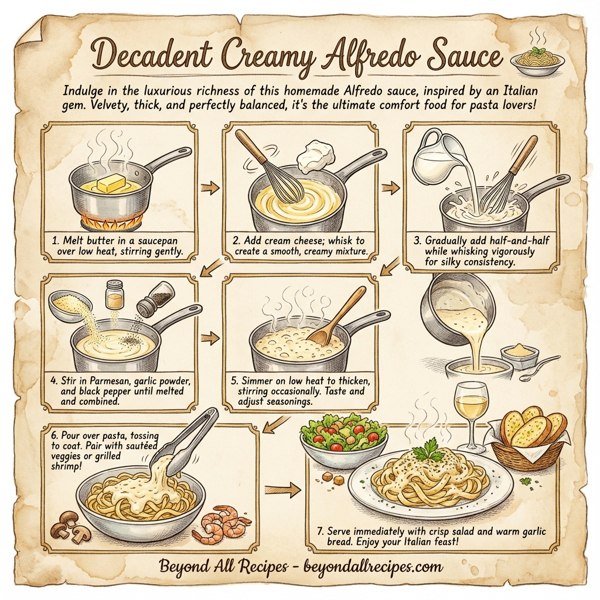 Decadent Creamy Alfredo Sauce

Indulge in the luxurious richness of this homemade Alfredo sauce, inspired by an Italian gem. Velvety, thick, and perfectly balanced, it's the ultimate comfort food for pasta lovers!

1. Melt butter in a saucepan over low heat, stirring gently.

2. Add cream cheese; whisk to create a smooth, creamy mixture.

3. Gradually add half-and-half while whisking vigorously for silky consistency.

4. Stir in Parmesan, garlic powder, and black pepper until melted and combined.

5. Simmer on low heat to thicken, stirring occasionally. Taste and adjust seasonings.

6. Pour over pasta, tossing to coat. Pair with sautéed veggies or grilled shrimp!

7. Serve immediately with crisp salad and warm garlic bread. Enjoy your Italian feast!

Beyond All Recipes - beyondallrecipes.com