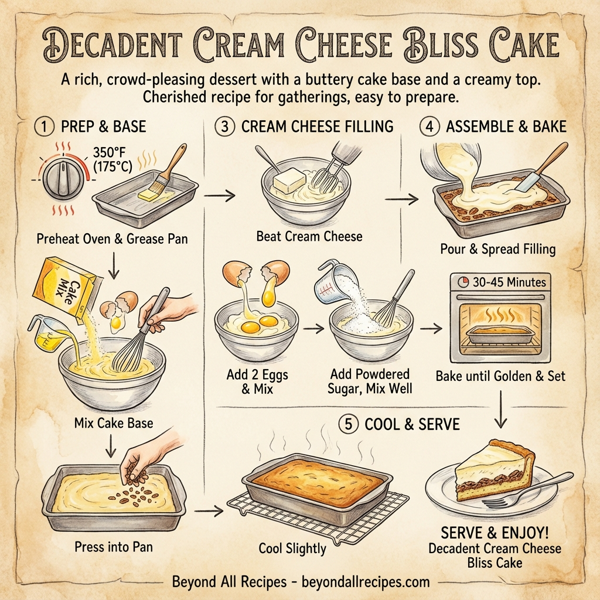 DECADENT CREAM CHEESE BLISS CAKE

A rich, crowd-pleasing dessert with a buttery cake base and a creamy top. Cherished recipe for gatherings, easy to prepare.

1 PREP & BASE

350°F (175°C)

Preheat Oven & Grease Pan

Cake Mix

Mix Cake Base

Press into Pan

3 CREAM CHEESE FILLING

Beat Cream Cheese

Add 2 Eggs & Mix

Add Powdered Sugar, Mix Well

4 ASSEMBLE & BAKE

Pour & Spread Filling

30-45 Minutes

Bake until Golden & Set

5 COOL & SERVE

Cool Slightly

SERVE & ENJOY!
Decadent Cream Cheese Bliss Cake

Beyond All Recipes - beyondallrecipes.com