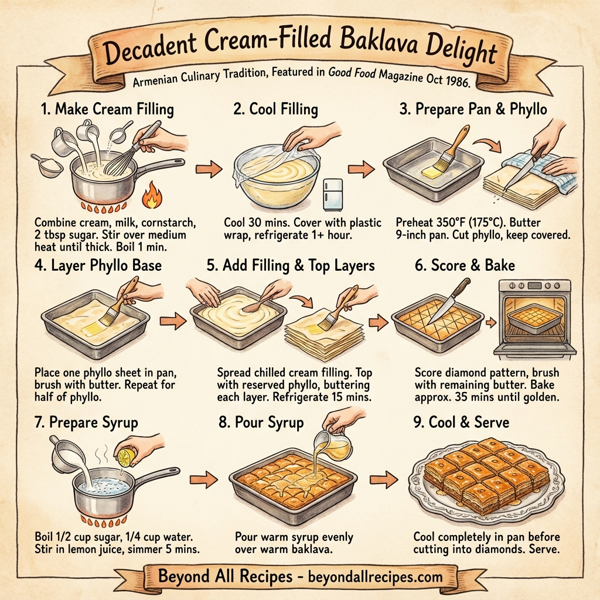 Decadent Cream-Filled Baklava Delight

Armenian Culinary Tradition, Featured in Good Food Magazine Oct 1986.

1. Make Cream Filling

Combine cream, milk, cornstarch, 2 tbsp sugar. Stir over medium heat until thick. Boil 1 min.

2. Cool Filling

Cool 30 mins. Cover with plastic wrap, refrigerate 1+ hour.

3. Prepare Pan & Phyllo

Preheat 350°F (175°C). Butter 9-inch pan. Cut phyllo, keep covered.

4. Layer Phyllo Base

Place one phyllo sheet in pan, brush with butter. Repeat for half of phyllo.

5. Add Filling & Top Layers

Spread chilled cream filling. Top with reserved phyllo, buttering each layer. Refrigerate 15 mins.

6. Score & Bake

Score diamond pattern, brush with remaining butter. Bake approx. 35 mins until golden.

7. Prepare Syrup

Boil 1/2 cup sugar, 1/4 cup water. Stir in lemon juice, simmer 5 mins.

8. Pour Syrup

Pour warm syrup evenly over warm baklava.

9. Cool & Serve

Cool completely in pan before cutting into diamonds. Serve.

Beyond All Recipes - beyondallrecipes.com