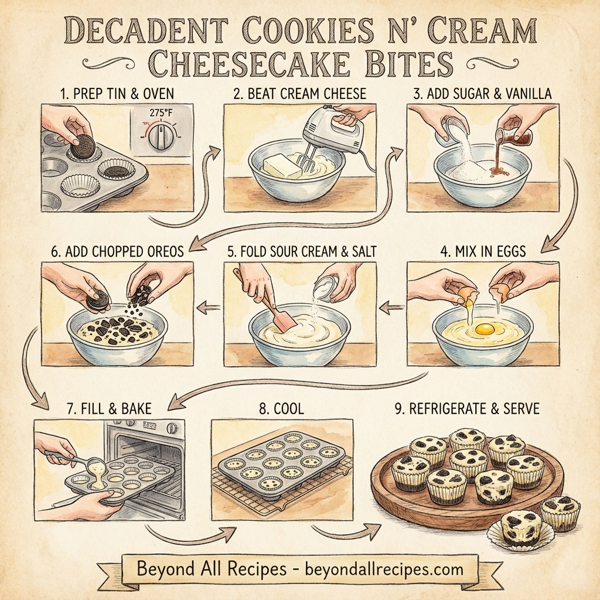 DECADENT COOKIES N' CREAM CHEESECAKE BITES

1. PREP TIN & OVEN

275°F

2. BEAT CREAM CHEESE

3. ADD SUGAR & VANILLA

6. ADD CHOPPED OREOS

5. FOLD SOUR CREAM & SALT

4. MIX IN EGGS

7. FILL & BAKE

8. COOL

9. REFRIGERATE & SERVE

Beyond All Recipes - beyondallrecipes.com