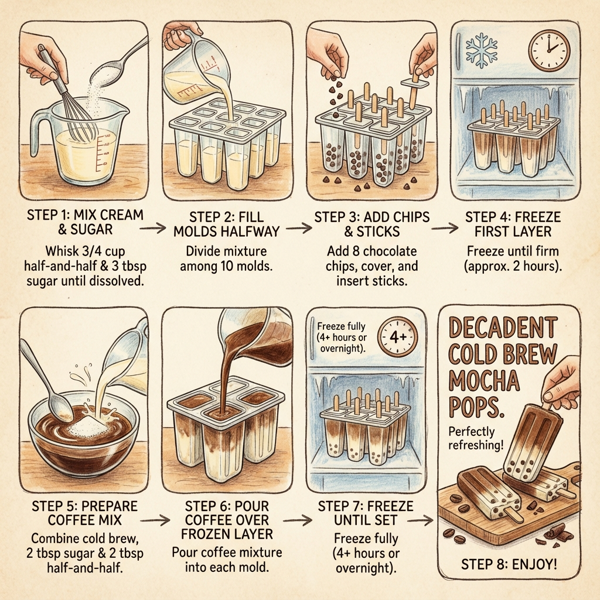 STEP 1: MIX CREAM & SUGAR

Whisk 3/4 cup half-and-half & 3 tbsp sugar until dissolved.

STEP 2: FILL MOLDS HALFWAY

Divide mixture among 10 molds.

STEP 3: ADD CHIPS & STICKS

Add 8 chocolate chips, cover, and insert sticks.

STEP 4: FREEZE FIRST LAYER

Freeze until firm (approx. 2 hours).

STEP 5: PREPARE COFFEE MIX

Combine cold brew, 2 tbsp sugar & 2 tbsp half-and-half.

STEP 6: POUR COFFEE OVER FROZEN LAYER

Pour coffee mixture into each mold.

Freeze fully (4+ hours or overnight).

4+

STEP 7: FREEZE UNTIL SET

Freeze fully (4+ hours or overnight).

DECADENT COLD BREW MOCHA POPS.

Perfectly refreshing!

STEP 8: ENJOY!