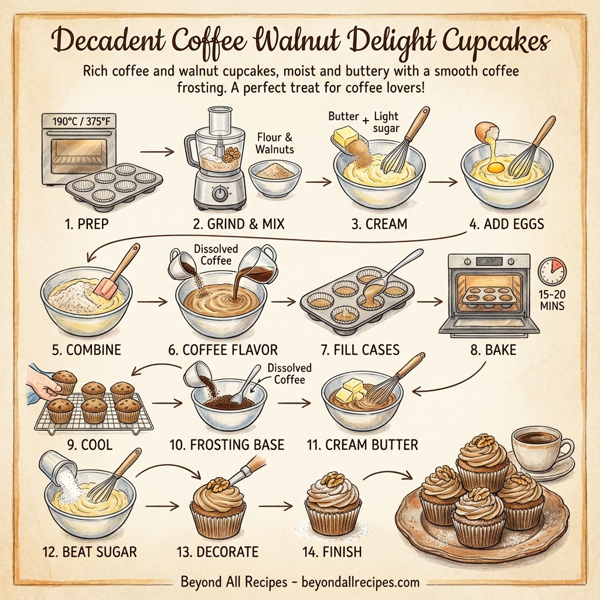 Decadent Coffee Walnut Delight Cupcakes

Rich coffee and walnut cupcakes, moist and buttery with a smooth coffee frosting. A perfect treat for coffee lovers!

190°C / 375°F

1. PREP

Flour & Walnuts

2. GRIND & MIX

Butter + Light sugar

3. CREAM

4. ADD EGGS

5. COMBINE

Dissolved Coffee

6. COFFEE FLAVOR

7. FILL CASES

15-20 MINS

8. BAKE

9. COOL

Dissolved Coffee

10. FROSTING BASE

11. CREAM BUTTER

12. BEAT SUGAR

13. DECORATE

14. FINISH

Beyond All Recipes - beyondallrecipes.com