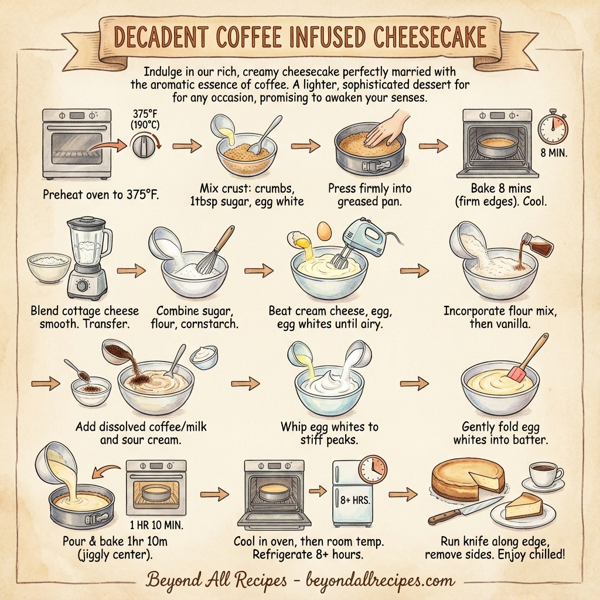 DECADENT COFFEE INFUSED CHEESECAKE

Indulge in our rich, creamy cheesecake perfectly married with the aromatic essence of coffee. A lighter, sophisticated dessert for for any occasion, promising to awaken your senses.

375°F (190°C)

Preheat oven to 375°F.

Mix crust: crumbs, 1tbsp sugar, egg white

Press firmly into greased pan.

8 MIN.

Bake 8 mins (firm edges). Cool.

Blend cottage cheese smooth. Transfer.

Combine sugar, flour, cornstarch.

Beat cream cheese, egg, egg whites until airy.

Incorporate flour mix, then vanilla.

Add dissolved coffee/milk and sour cream.

Whip egg whites to stiff peaks.

Gently fold egg whites into batter.

1 HR 10 MIN.

Pour & bake 1hr 10m (jiggly center).

8+ HRS.

Cool in oven, then room temp. Refrigerate 8+ hours.

Run knife along edge, remove sides. Enjoy chilled!

Beyond All Recipes - beyondallrecipes.com