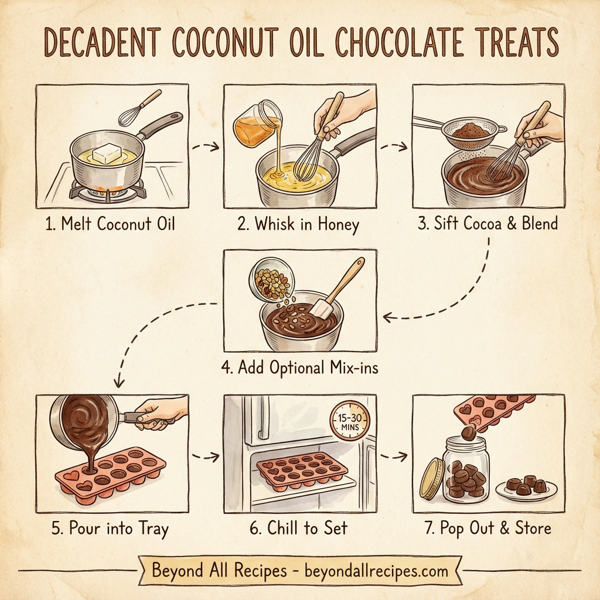 DECADENT COCONUT OIL CHOCOLATE TREATS

1. Melt Coconut Oil

2. Whisk in Honey

3. Sift Cocoa & Blend

4. Add Optional Mix-ins

5. Pour into Tray

15-30 MINS

6. Chill to Set

7. Pop Out & Store

Beyond All Recipes - beyondallrecipes.com