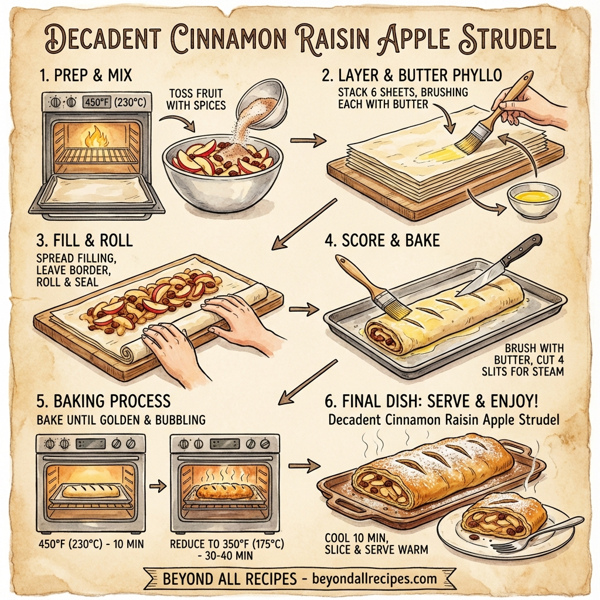 DECADENT CINNAMON RAISIN APPLE STRUDEL

1. PREP & MIX

450°F (230°C)

TOSS FRUIT WITH SPICES

2. LAYER & BUTTER PHYLLO

STACK 6 SHEETS, BRUSHING EACH WITH BUTTER

3. FILL & ROLL

SPREAD FILLING, LEAVE BORDER, ROLL & SEAL

4. SCORE & BAKE

BRUSH WITH BUTTER, CUT 4 SLITS FOR STEAM

5. BAKING PROCESS

BAKE UNTIL GOLDEN & BUBBLING

450°F (230°C) - 10 MIN

REDUCE TO 350°F (175°C) - 30-40 MIN

6. FINAL DISH: SERVE & ENJOY!

Decadent Cinnamon Raisin Apple Strudel

COOL 10 MIN, SLICE & SERVE WARM

BEYOND ALL RECIPES - beyondallrecipes.com