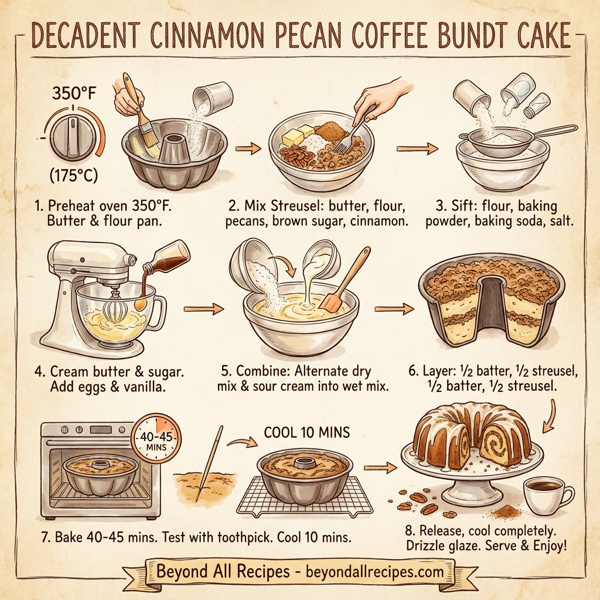 DECADENT CINNAMON PECAN COFFEE BUNDT CAKE

350°F

(175°C)

1. Preheat oven 350°F. Butter & flour pan.

2. Mix Streusel: butter, flour, pecans, brown sugar, cinnamon.

3. Sift: flour, baking powder, baking soda, salt.

4. Cream butter & sugar. Add eggs & vanilla.

5. Combine: Alternate dry mix & sour cream into wet mix.

6. Layer: ½ batter, ½ streusel, ½ batter, ½ streusel.

40-45 MINS

COOL 10 MINS

7. Bake 40-45 mins. Test with toothpick. Cool 10 mins.

8. Release, cool completely. Drizzle glaze. Serve & Enjoy!

Beyond All Recipes - beyondallrecipes.com