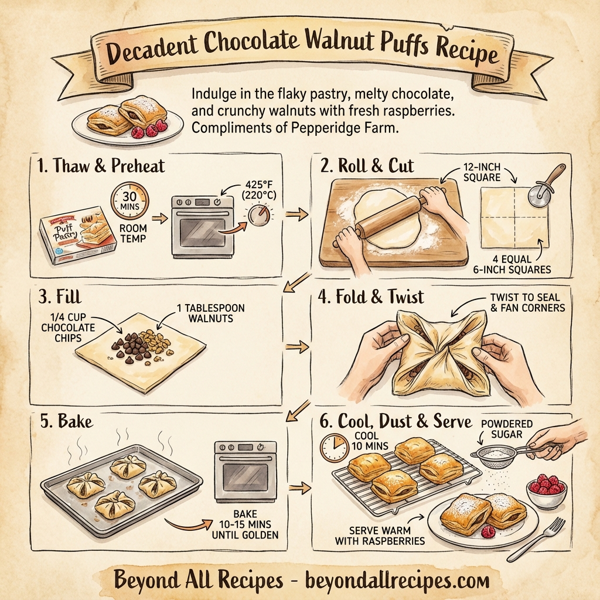 Decadent Chocolate Walnut Puffs Recipe

Indulge in the flaky pastry, melty chocolate, and crunchy walnuts with fresh raspberries. Compliments of Pepperidge Farm.

1. Thaw & Preheat

Puff Pastry

30 MINS

ROOM TEMP

425°F (220°C)

2. Roll & Cut

12-INCH SQUARE

4 EQUAL 6-INCH SQUARES

3. Fill

1/4 CUP CHOCOLATE CHIPS

1 TABLESPOON WALNUTS

4. Fold & Twist

TWIST TO SEAL & FAN CORNERS

5. Bake

BAKE 10-15 MINS UNTIL GOLDEN

6. Cool, Dust & Serve

COOL 10 MINS

POWDERED SUGAR

SERVE WARM WITH RASPBERRIES

Beyond All Recipes - beyondallrecipes.com