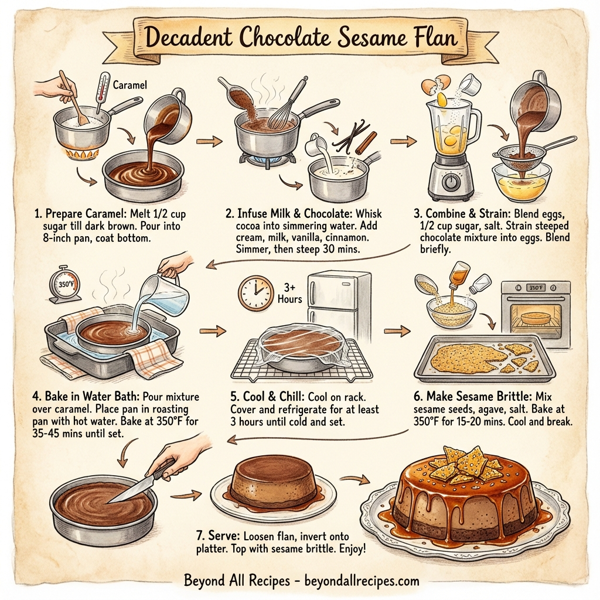 Decadent Chocolate Sesame Flan

Caramel

1. Prepare Caramel: Melt 1/2 cup sugar till dark brown. Pour into 8-inch pan, coat bottom.

2. Infuse Milk & Chocolate: Whisk cocoa into simmering water. Add cream, milk, vanilla, cinnamon. Simmer, then steep 30 mins.

3. Combine & Strain: Blend eggs, 1/2 cup sugar, salt. Strain steeped chocolate mixture into eggs. Blend briefly.

350°F

3+ Hours

350°F

4. Bake in Water Bath: Pour mixture over caramel. Place pan in roasting pan with hot water. Bake at 350°F for 35-45 mins until set.

5. Cool & Chill: Cool on rack. Cover and refrigerate for at least 3 hours until cold and set.

6. Make Sesame Brittle: Mix sesame seeds, agave, salt. Bake at 350°F for 15-20 mins. Cool and break.

7. Serve: Loosen flan, invert onto platter. Top with sesame brittle. Enjoy!

Beyond All Recipes - beyondallrecipes.com